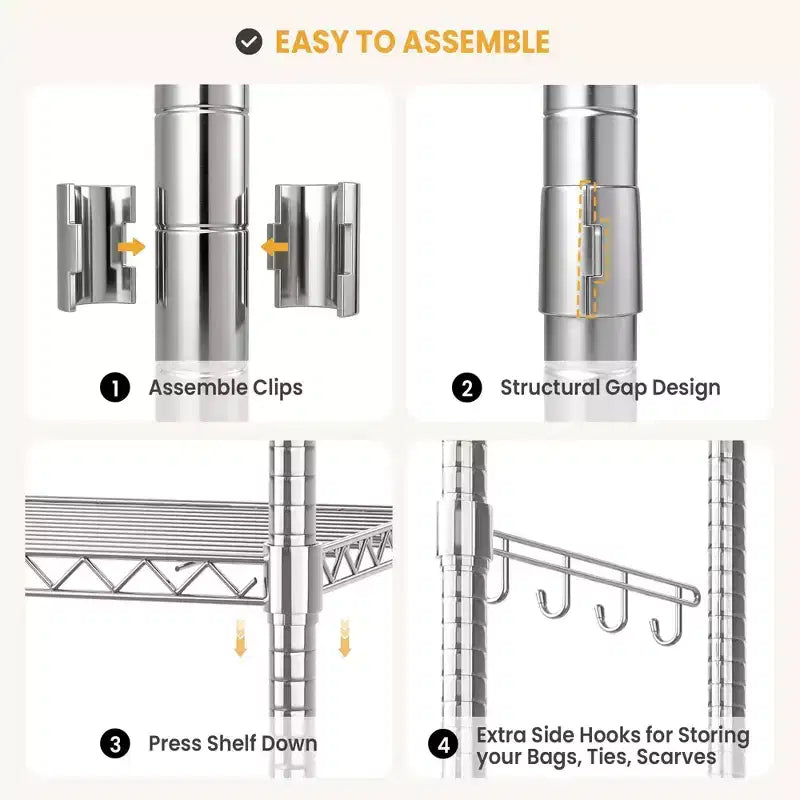 EASY TO ASSEMBLE

1 Assemble Clips

2 Structural Gap Design

3 Press Shelf Down

4 Extra Side Hooks for Storing your Bags, Ties, Scarves